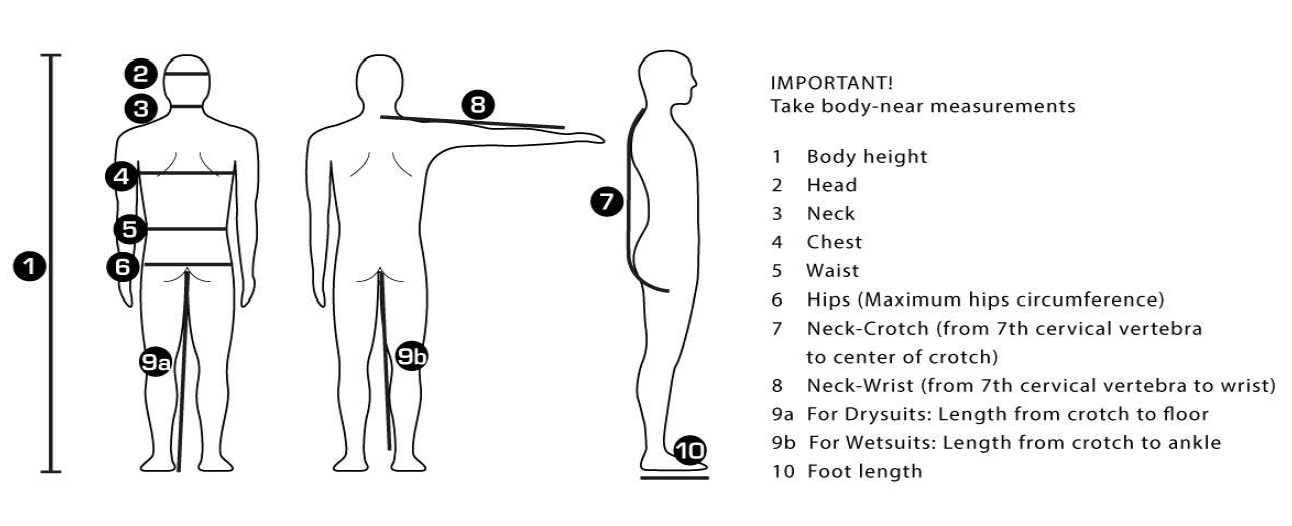 1
2
3
4
5
6
9a
8
9b
7
10

IMPORTANT!
Take body-near measurements

1 Body height
2 Head
3 Neck
4 Chest
5 Waist
6 Hips (Maximum hips circumference)
7 Neck-Crotch (from 7th cervical vertebra to center of crotch)
8 Neck-Wrist (from 7th cervical vertebra to wrist)
9a For Drysuits: Length from crotch to floor
9b For Wetsuits: Length from crotch to ankle
10 Foot length